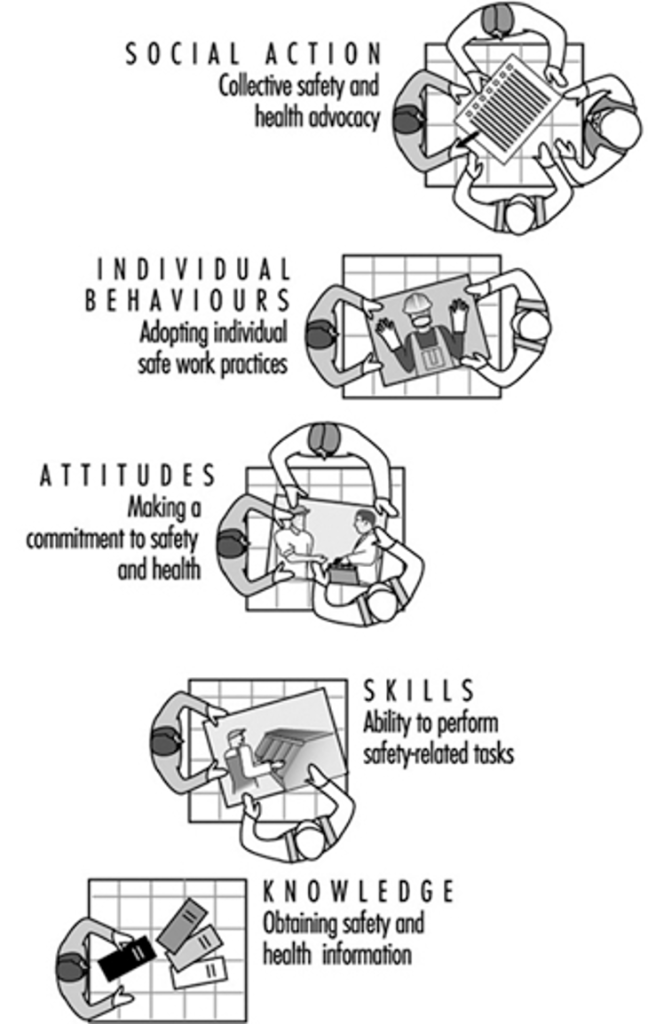 SOCIAL ACTION
Collective safety and health advocacy

INDIVIDUAL BEHAVIOURS
Adopting individual safe work practices

ATTITUDES
Making a commitment to safety and health

SKILLS
Ability to perform safety-related tasks

KNOWLEDGE
Obtaining safety and health information