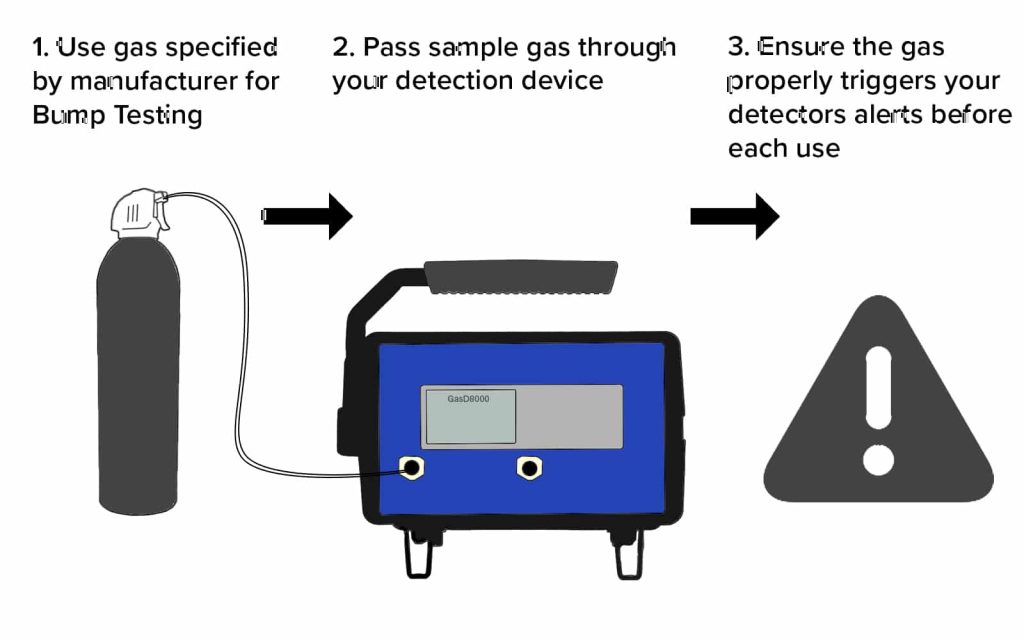 1. Use gas specified by manufacturer for Bump Testing

2. Pass sample gas through your detection device

3. Ensure the gas properly triggers your detectors alerts before each use

GasD8000